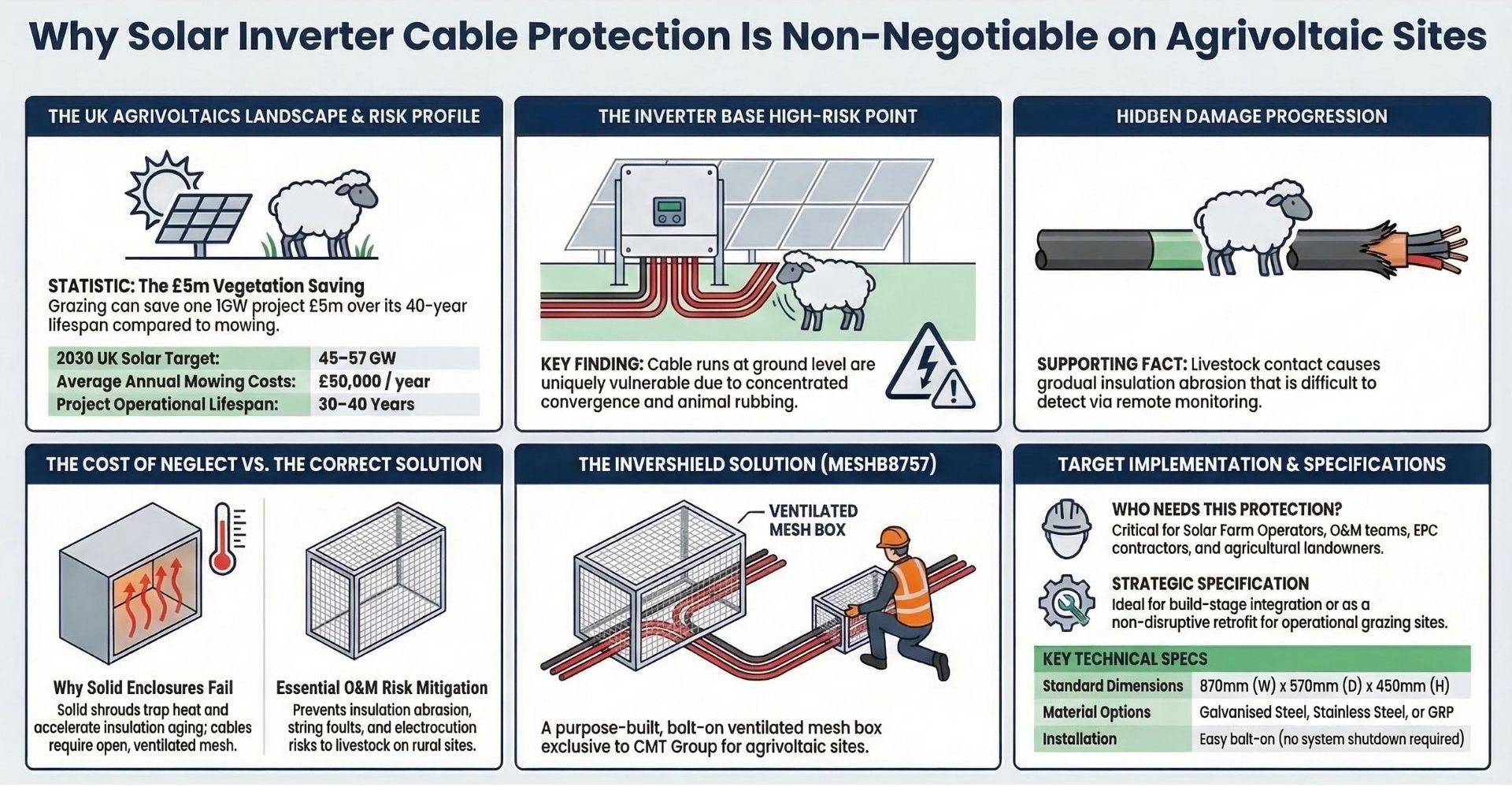 Why Solar Inverter Cable Protection Is Non-Negotiable on Agrivoltaic Sites

THE UK AGRIVOLTAICS LANDSCAPE & RISK PROFILE

STATISTIC: The £5m Vegetation Saving
Grazing can save one 1GW project £5m over its 40-year lifespan compared to mowing.

| 2030 UK Solar Target: | 45–57 GW |
|---|---|
| Average Annual Mowing Costs: | £50,000 / year |
| Project Operational Lifespan: | 30–40 Years |

THE INVERTER BASE HIGH-RISK POINT

KEY FINDING: Cable runs at ground level are uniquely vulnerable due to concentrated convergence and animal rubbing.

HIDBEN DAMAGE PROGRESSION

SUPPORTING FACT: Livestock contact causes grodual insulation abrasion that is difficult to detect via remote monitoring.

THE COST OF NEGLECT VS. THE CORRECT SOLUTION

Why Solid Enclosures Fail
Solid shrouds trap heat and accelerate insulation aging; cables require open, ventilated mesh.

Essential O&M Risk Mitigation
Prevents insulation abrasion, string foults, and electrocution risks to livestock on rural sites.

THE INVERSHIELD SOLUTION (MESHB8757)

VENTILATED MESH BOX

A purpose-built, bolt-on ventilated mesh box exclusive to CMT Group for agrivoltaic sites.

TARGET IMPLEMENTATION & SPECIFICATIONS

WHO NEEDS THIS PROTECTION?
Critical for Solar Farm Operators, O&M teams, EPC contractors, and agricultural landowners.

STRATEGIC SPECIFICATION
Ideal for build-stage integration or as a non-disruptive retrofit for operational grazing sites.

KEY TECHNICAL SPECS

| Standard Dimensions | 870mm (W) x 570mm (D) x 450mm (H) |
|---|---|
| Material Options | Galvanised Steel, Stainless Steel, or GRP |
| Installation | Easy balt-on (no system shutdown required) |