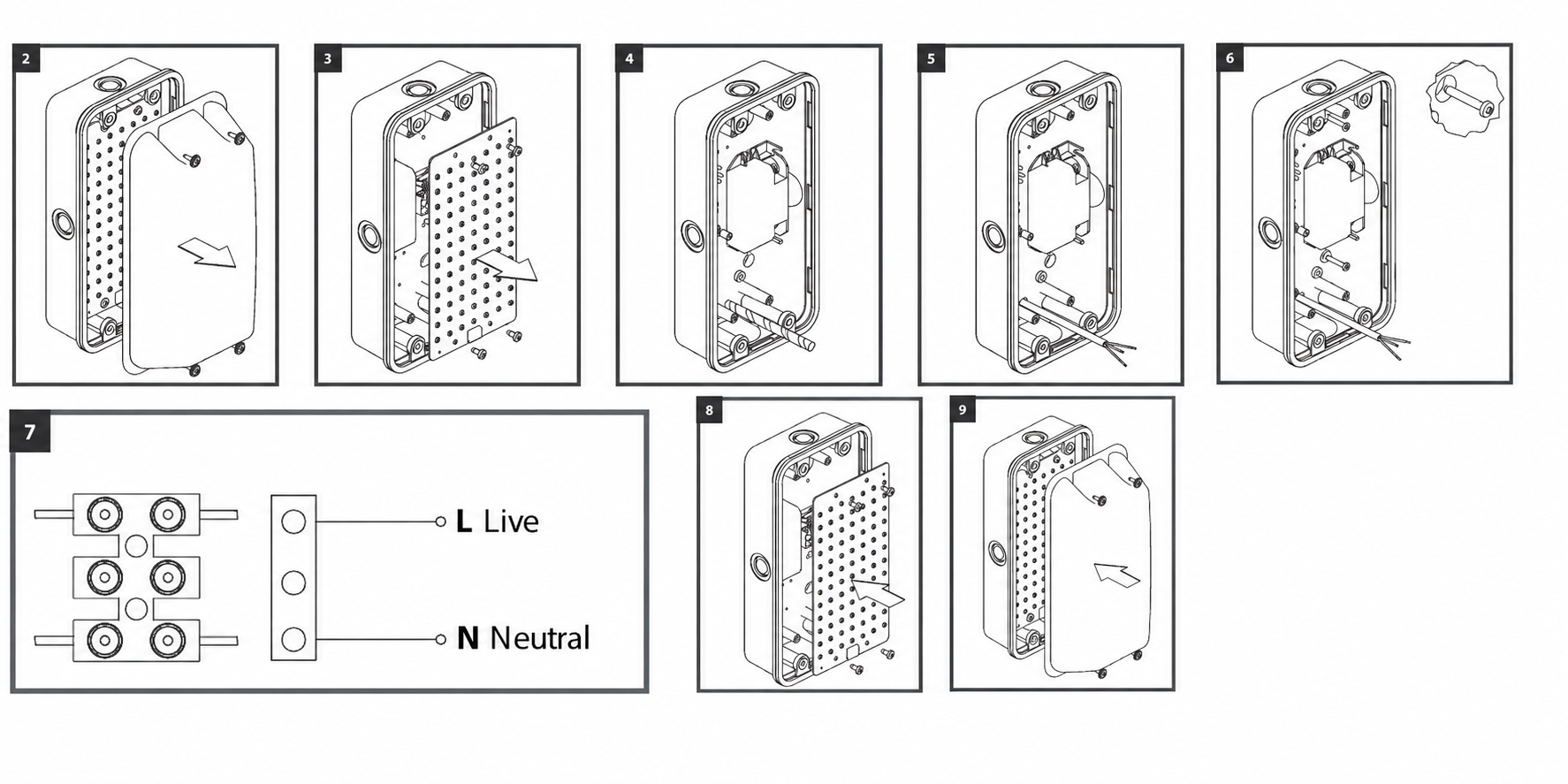 2

3

4

5

6

7

L Live

N Neutral

8

9