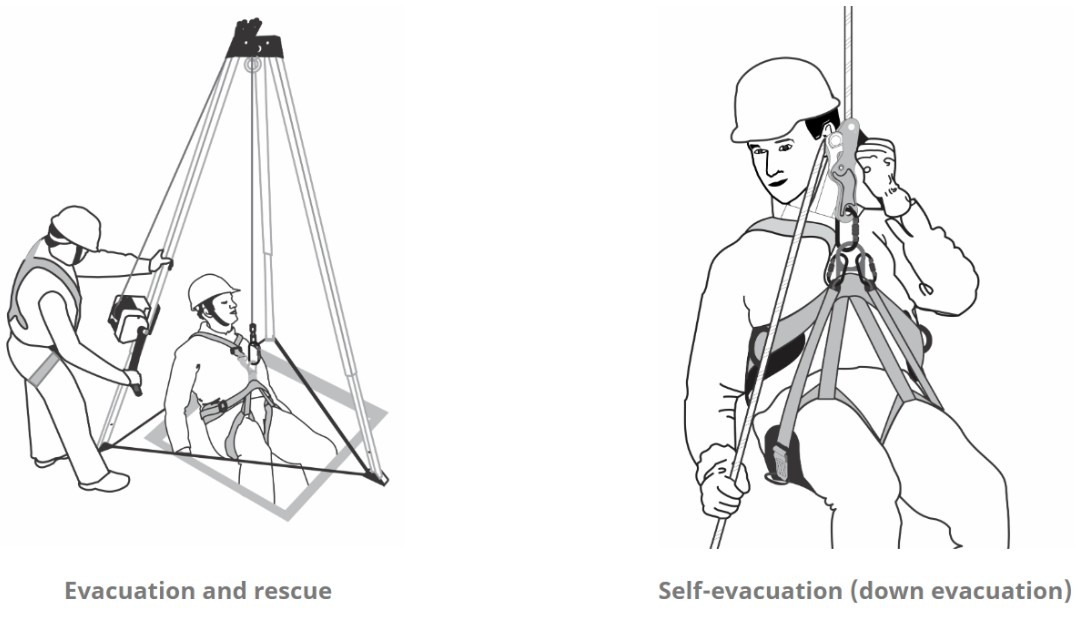 Evacuation and rescue

Self-evacuation (down evacuation)